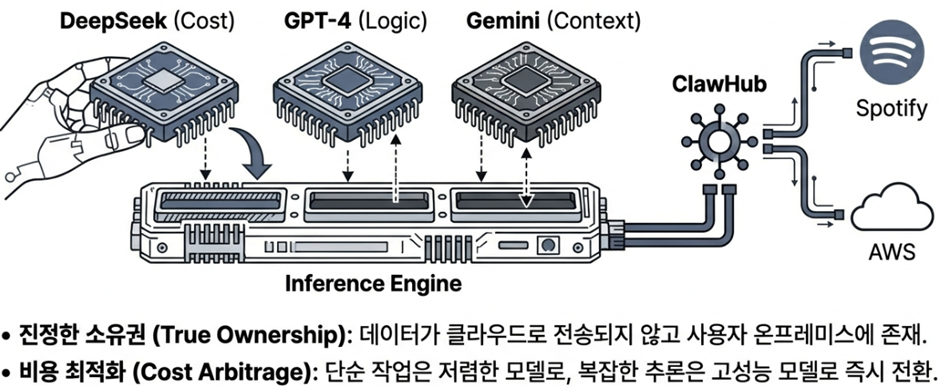 DeepSeek (Cost)
GPT-4 (Logic)
Gemini (Context)
ClawHub
Spotify
AWS
Inference Engine

• 진정한 소유권 (True Ownership): 데이터가 클라우드로 전송되지 않고 사용자 온프레미스에 존재.
• 비용 최적화 (Cost Arbitrage): 단순 작업은 저렴한 모델로, 복잡한 추론은 고성능 모델로 즉시 전환.